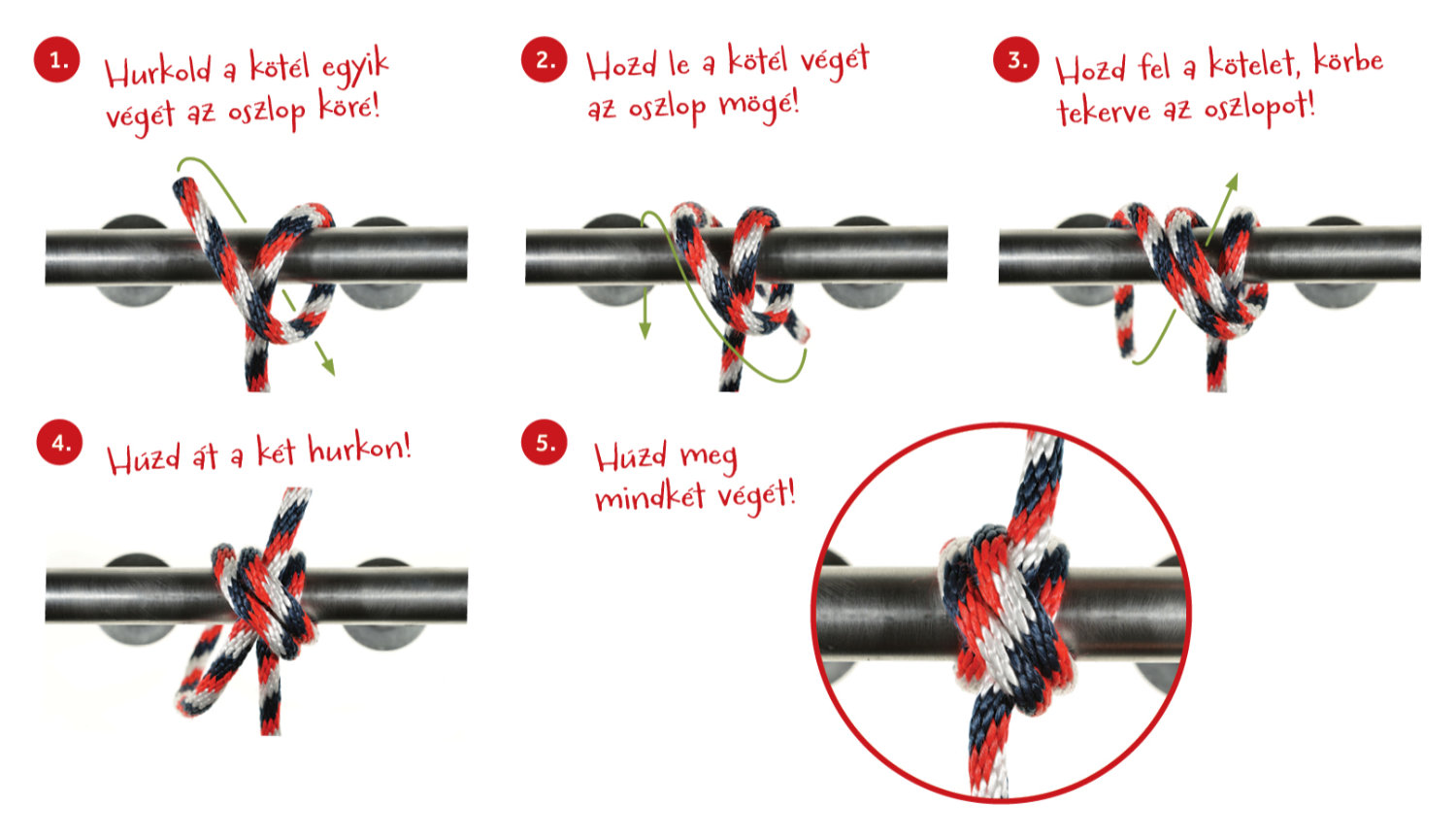 1. Hurkold a kötél egyik végét az oszlop köré!

2. Hozd le a kötél végét az oszlop mögé!

3. Hozd fel a kötelet, körbe tekerve az oszlopot!

4. Húzd át a két hurkon!

5. Húzd meg mindkét végét!