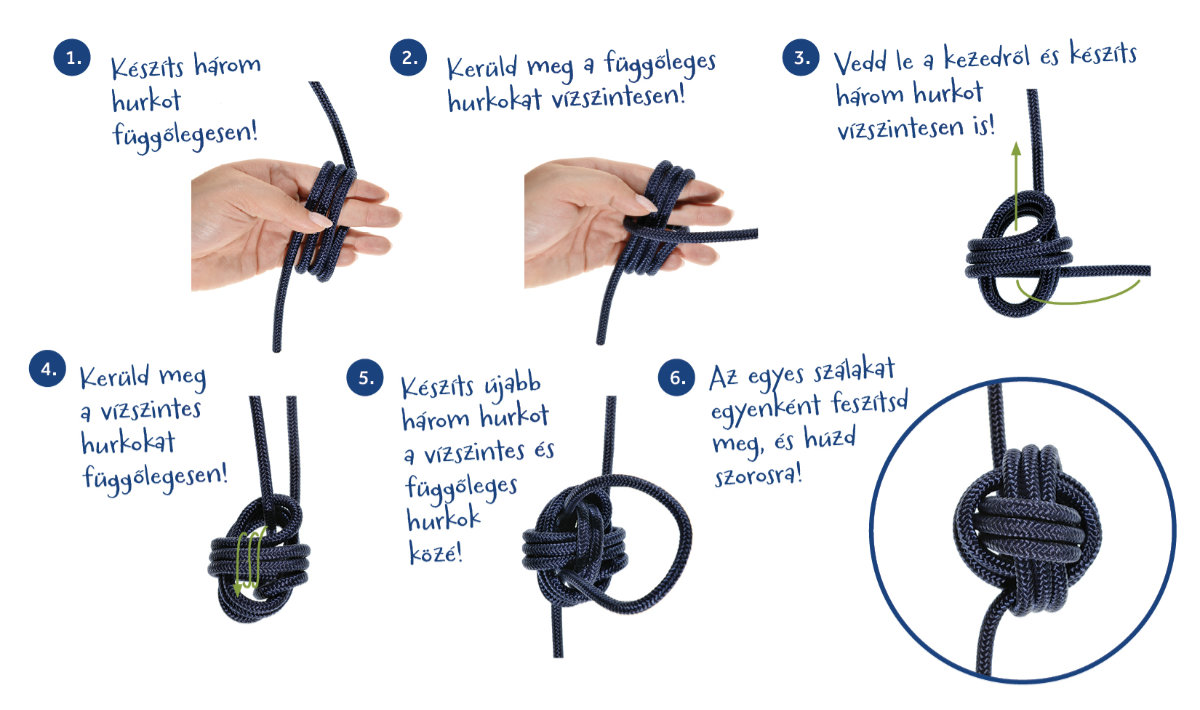 1. Készíts három hurkot függőlegesen!

2. Kerüld meg a függőleges hurkokat vízszintesen!

3. Vedd le a kezedről és készíts három hurkot vízszintesen is!

4. Kerüld meg a vízszintes hurkokat függőlegesen!

5. Készíts újabb három hurkot a vízszintes és függőleges hurkok közé!

6. Az egyes szálakat egyenként feszítsd meg, és húzd szorosra!