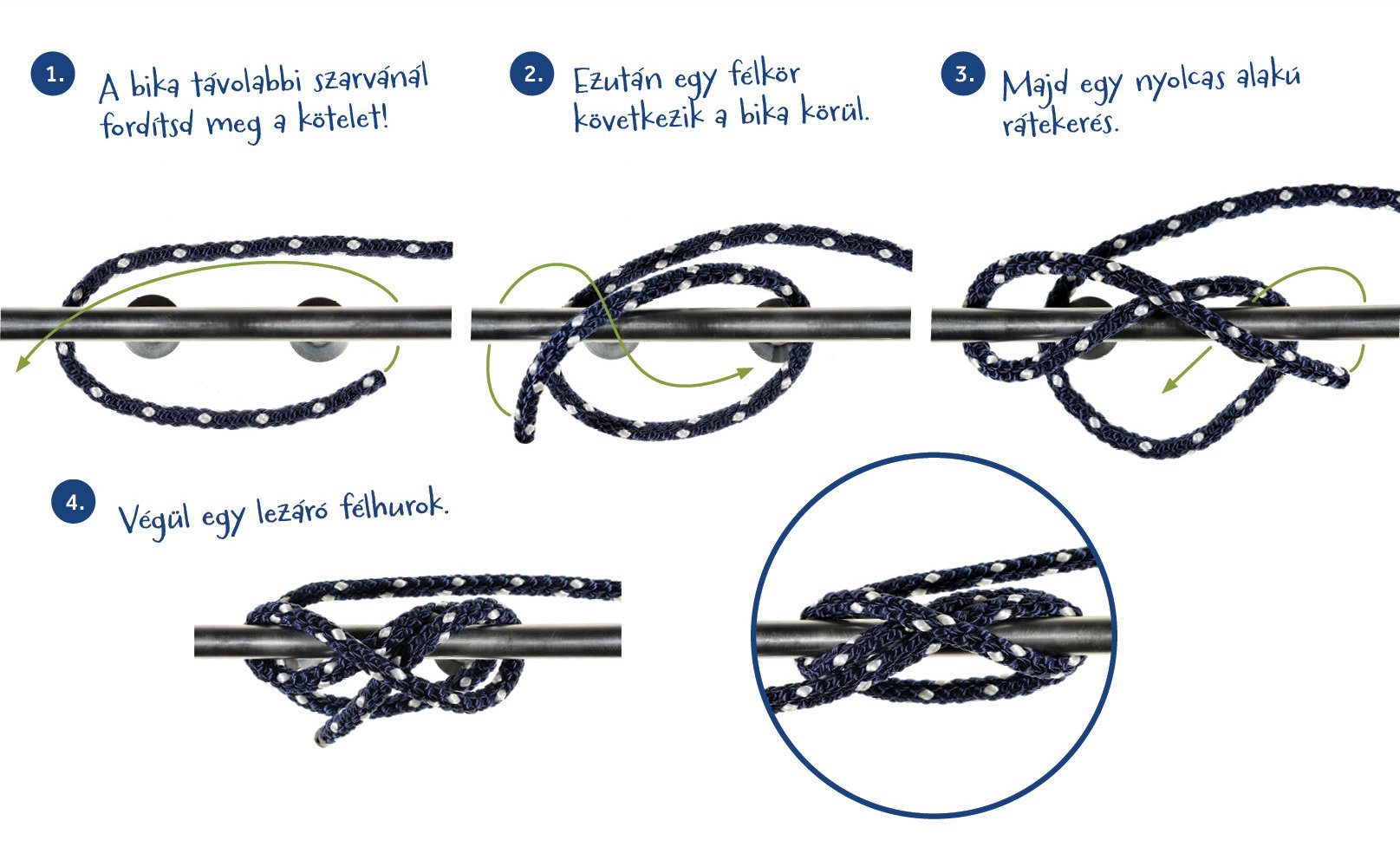 1. A bika távolabbi szarvánál fordítsd meg a kötelet!

2. Ezután egy félkör következik a bika körül.

3. Majd egy nyolcas alakú rátekerés.

4. Végül egy lezáró félhurok.