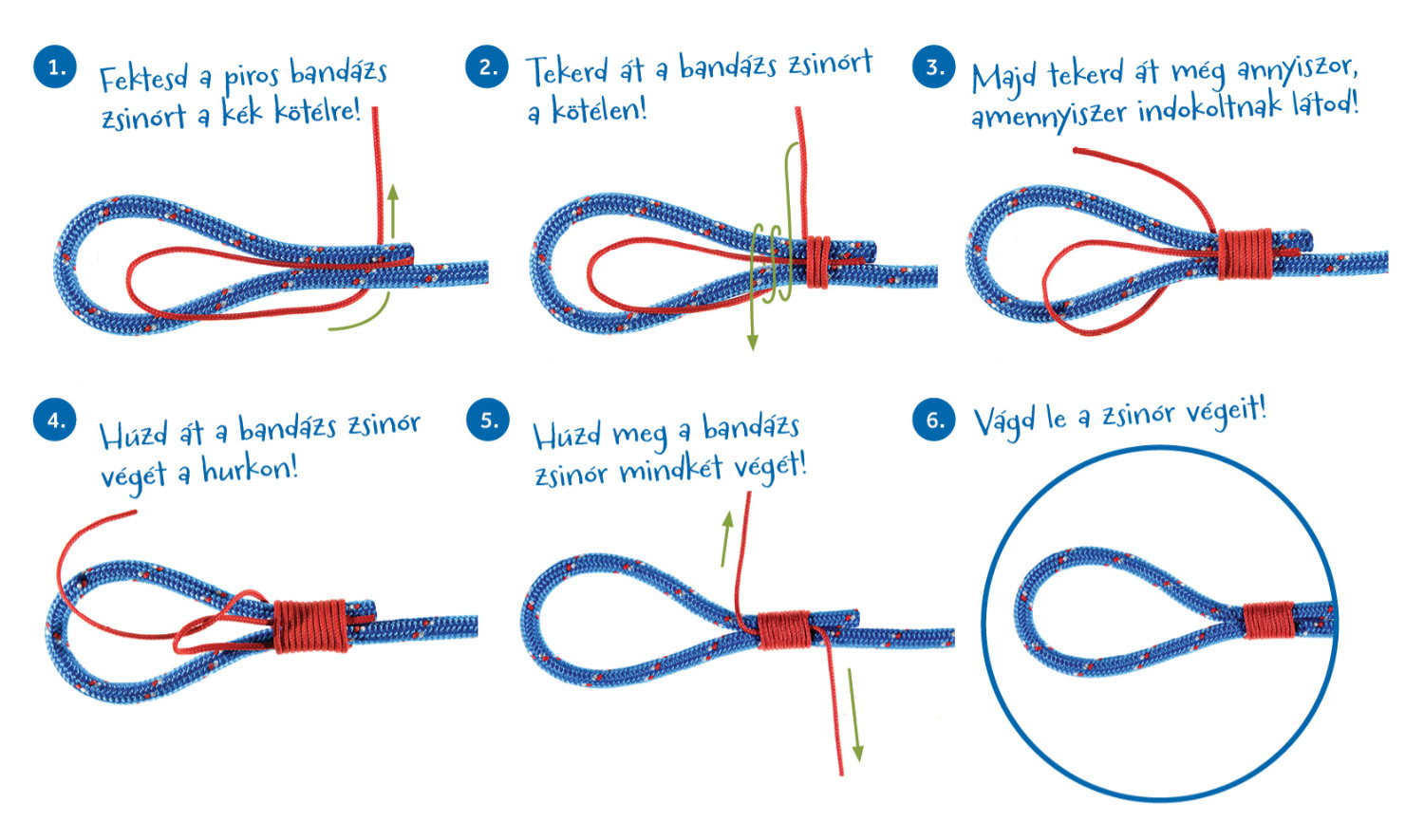 1. Fektesd a piros bandázs zsinórt a kék kötélre!

2. Tekerd át a bandázs zsinórt a kötélen!

3. Majd tekerd át még annyiszor, amennyiszer indokoltnak látod!

4. Húzd át a bandázs zsinór végét a hurkon!

5. Húzd meg a bandázs zsinór mindkét végét!

6. Vágd le a zsinór végeit!