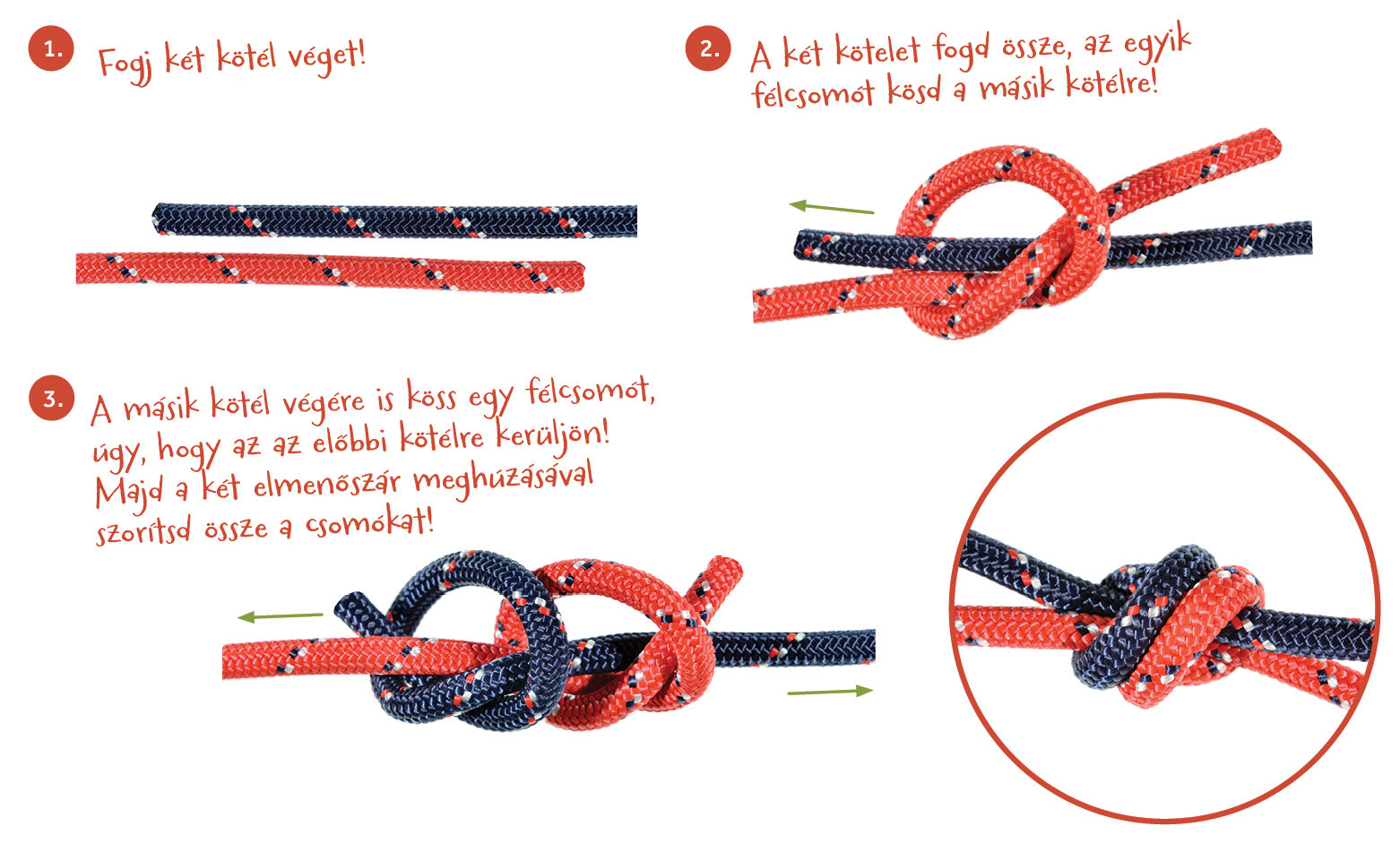 1. Fogj két kötél véget!

2. A két kötelet fogd össze, az egyik félcsomót kösd a másik kötélre!

3. A másik kötél végére is köss egy félcsomót, úgy, hogy az az előbbi kötélre kerüljön! Majd a két elmenőszár meghúzásával szorítsd össze a csomókat!